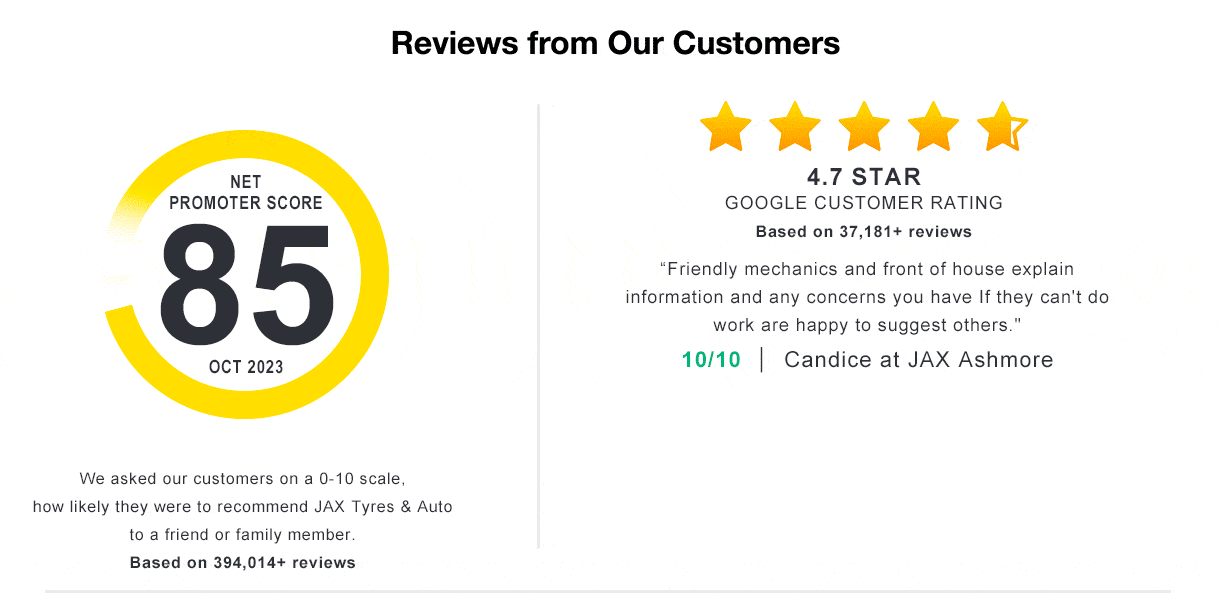 Reviews from Our Customers

NET
PROMOTER SCORE
85
OCT 2023

We asked our customers on a 0-10 scale, how likely they were to recommend JAX Tyres & Auto to a friend or family member.
Based on 394,014+ reviews

4.7 STAR
GOOGLE CUSTOMER RATING
Based on 37,181+ reviews

“Friendly mechanics and front of house explain information and any concerns you have If they can't do work are happy to suggest others."

10/10 | Candice at JAX Ashmore