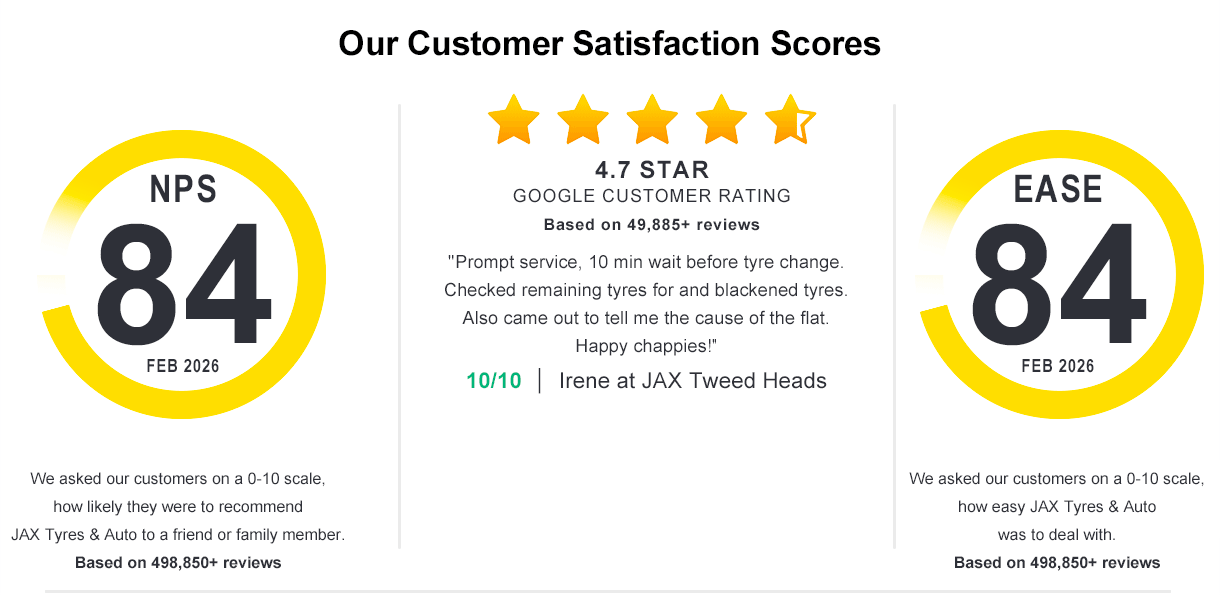 Our Customer Satisfaction Scores

NPS
84
FEB 2026

We asked our customers on a 0-10 scale, how likely they were to recommend JAX Tyres & Auto to a friend or family member.
Based on 498,850+ reviews

4.7 STAR
GOOGLE CUSTOMER RATING
Based on 49,885+ reviews

"Prompt service, 10 min wait before tyre change. Checked remaining tyres for and blackened tyres. Also came out to tell me the cause of the flat. Happy chappies!"

10/10 | Irene at JAX Tweed Heads

EASE
84
FEB 2026

We asked our customers on a 0-10 scale, how easy JAX Tyres & Auto was to deal with.
Based on 498,850+ reviews